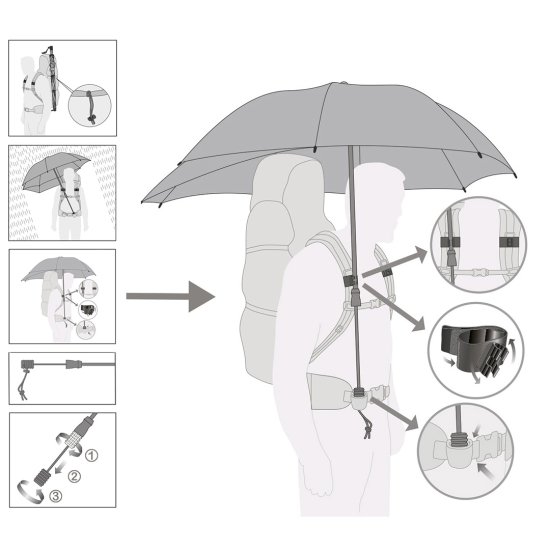 ①
②
③